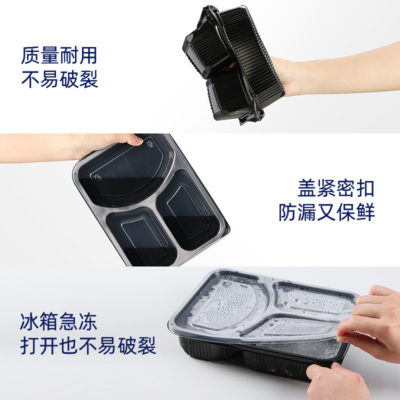 质量耐用
不易破裂

盖紧密扣
防漏又保鲜

冰箱急冻
打开也不易破裂