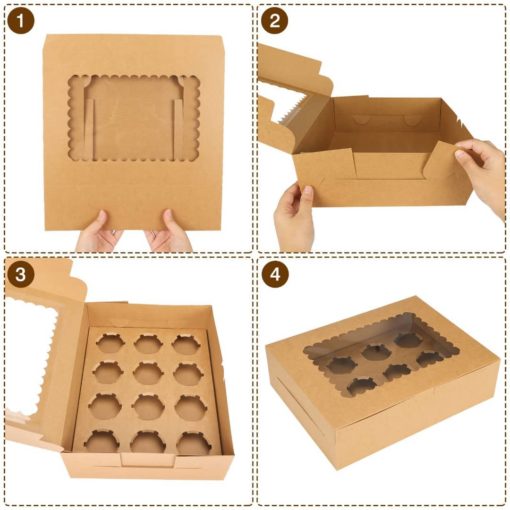 1

2

3

4