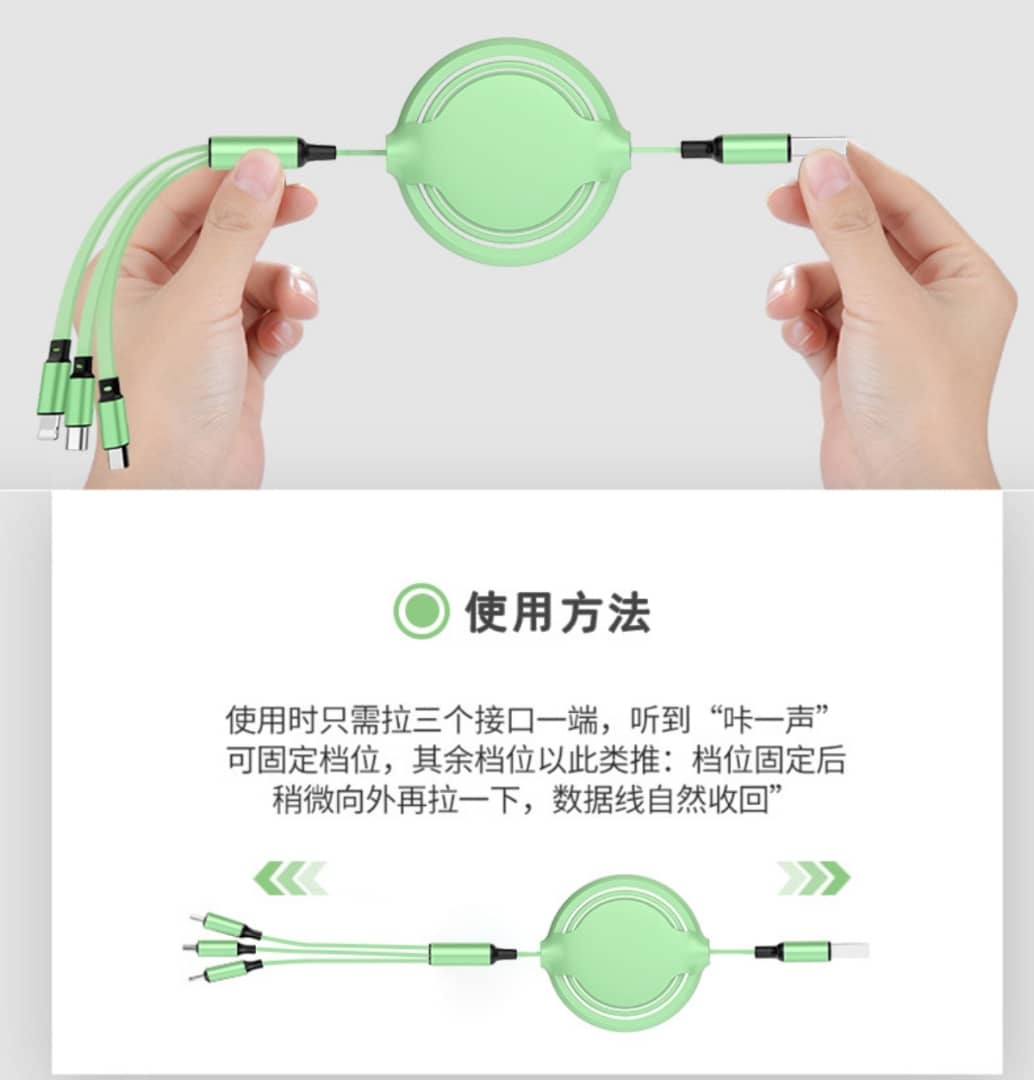 使用方法

使用时只需拉三个接口一端，听到“咔一声”可固定档位，其余档位以此类推：档位固定后稍微向外再拉一下，数据线自然收回”