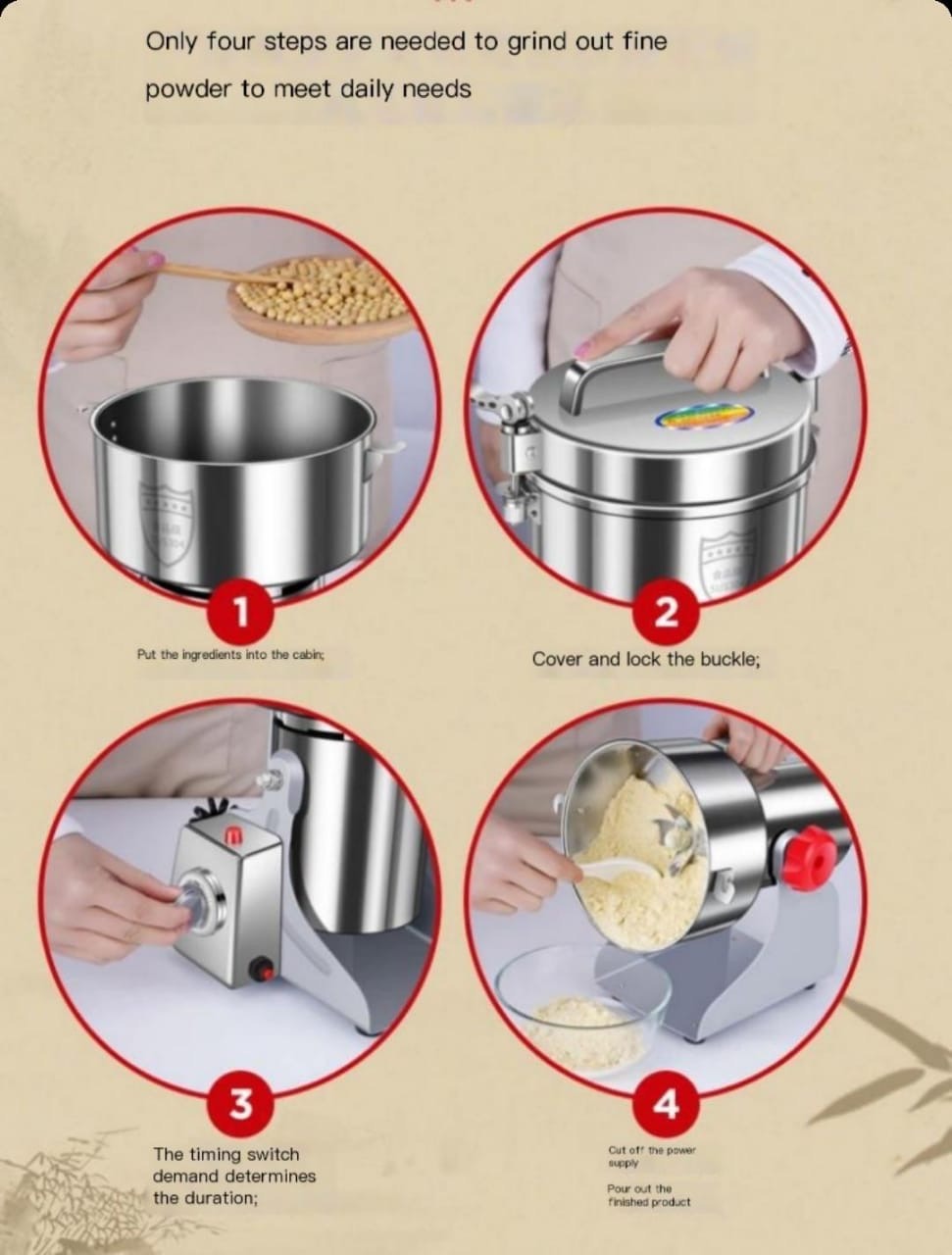 Only four steps are needed to grind out fine powder to meet daily needs

1

Put the ingredients into the cabin;

2

Cover and lock the buckle;

3

The timing switch demand determines the duration;

4

Cut off the power supply

Pour out the finished product